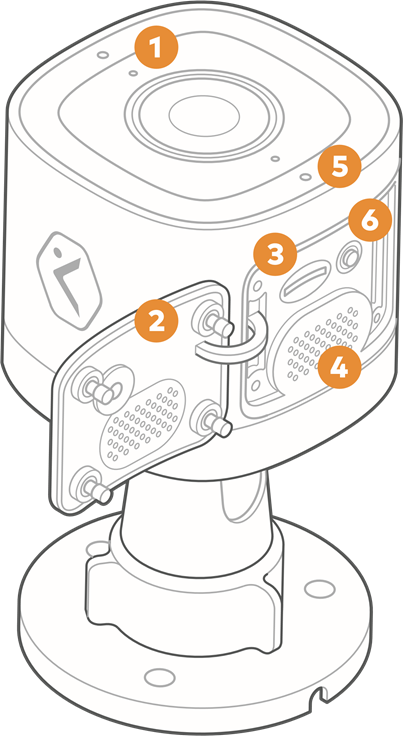 1
5
6
3
2
4