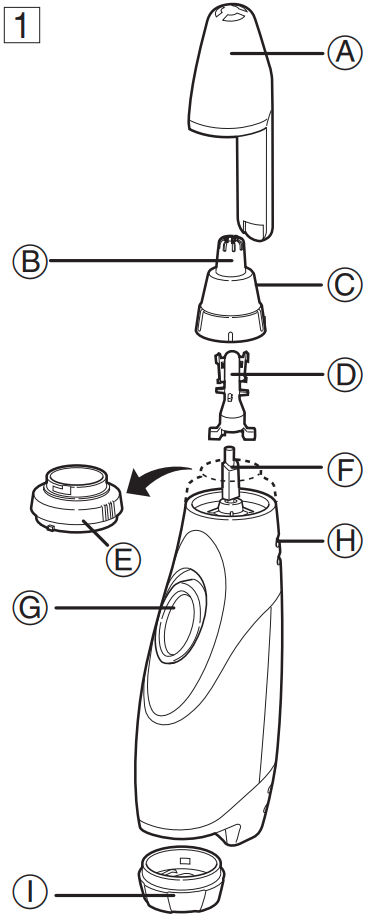 1

A

B

C

D

F

E

H

G

I