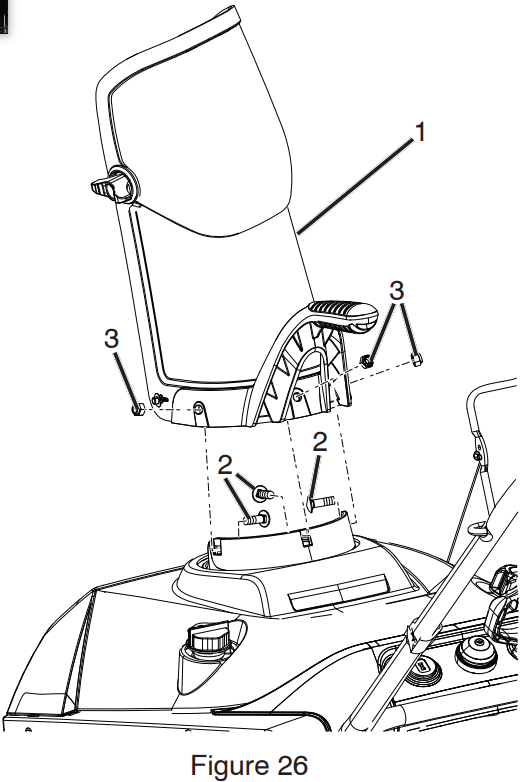 1

3

3

2

2

Figure 26