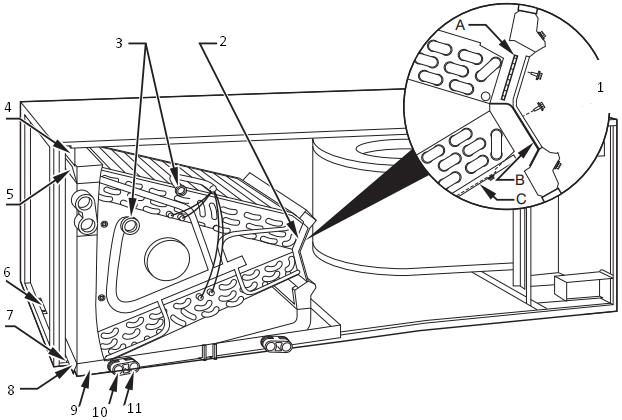 3
2
A
1
4
5
B
C
6
7
8
9
10
11