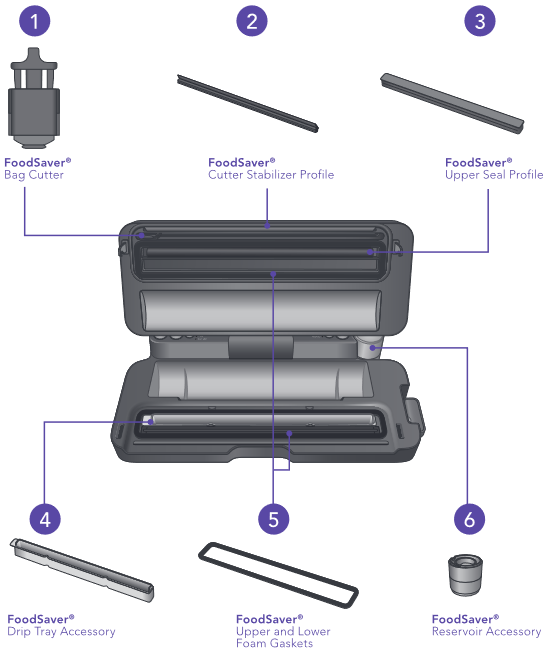 1

FoodSaver®
Bag Cutter

2

FoodSaver®
Cutter Stabilizer Profile

3

FoodSaver®
Upper Seal Profile

4

FoodSaver®
Drip Tray Accessory

5

FoodSaver®
Upper and Lower Foam Gaskets

6

FoodSaver®
Reservoir Accessory