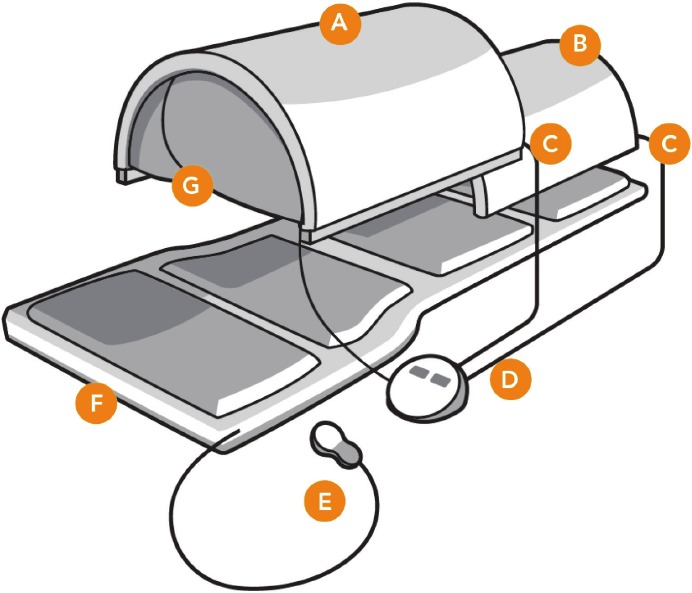 A
B
C
C
G
D
F
E