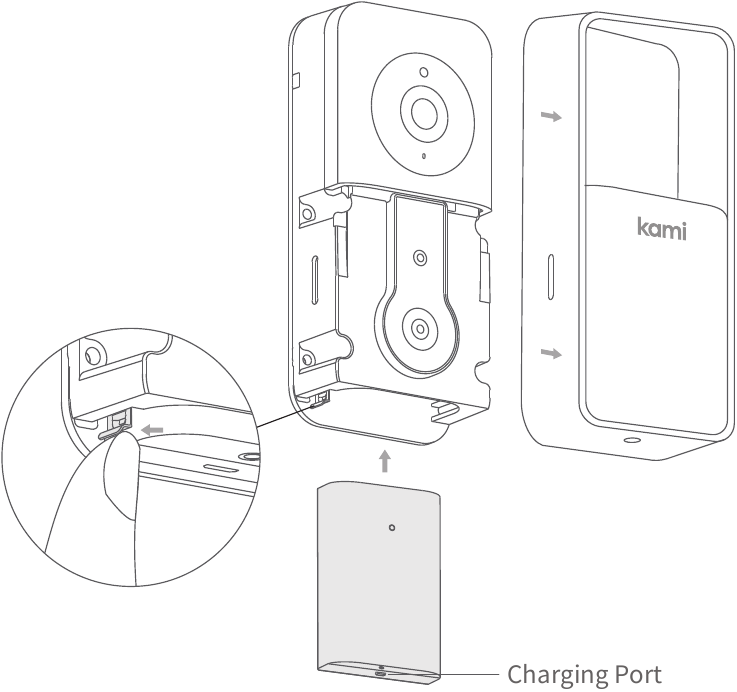 kami

Charging Port