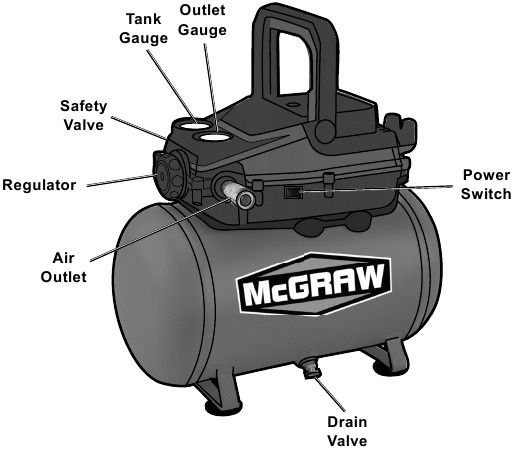 Tank Gauge

Outlet Gauge

Safety Valve

Regulator

Power Switch

Air Outlet

McGRAW

Drain Valve