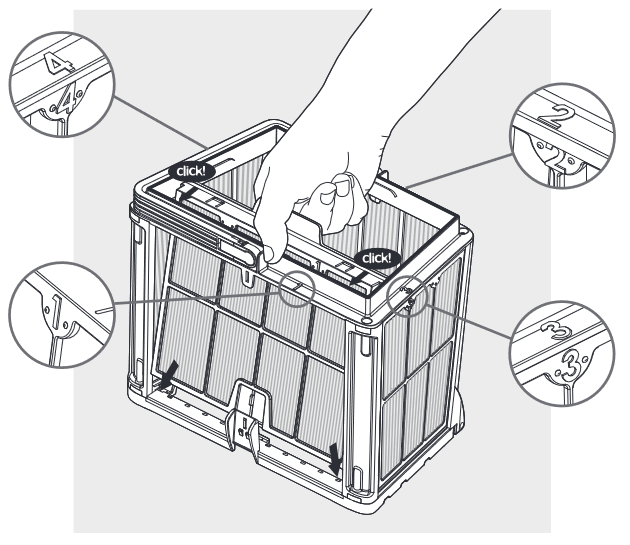 4
4
2
2
click!
click!
1
3
3