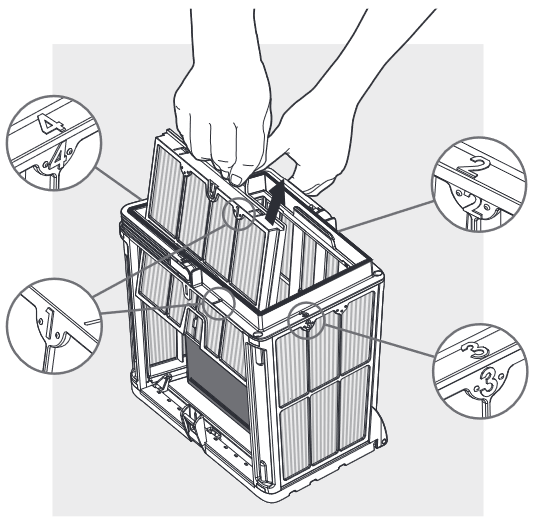 4
4
2
2
1
3
3