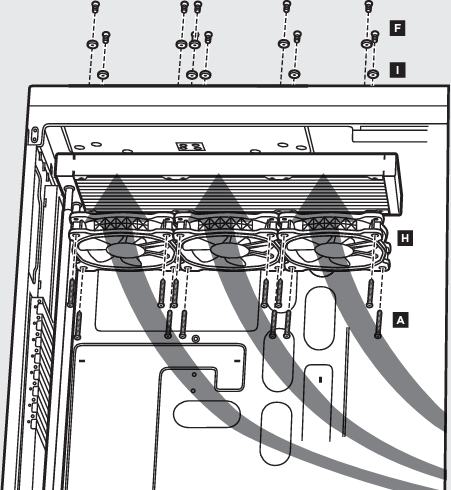 F
I
H
A