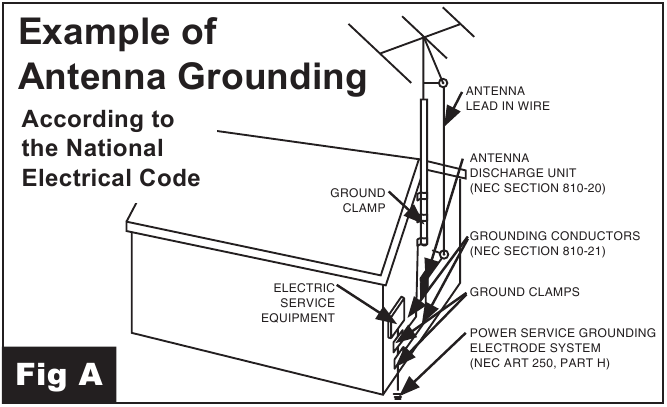 Example of Antenna Grounding

According to the National Electrical Code

ANTENNA LEAD IN WIRE

ANTENNA DISCHARGE UNIT (NEC SECTION 810-20)

GROUND CLAMP

GROUNDING CONDUCTORS (NEC SECTION 810-21)

ELECTRIC SERVICE EQUIPMENT

GROUND CLAMPS

POWER SERVICE GROUNDING ELECTRODE SYSTEM (NEC ART 250, PART H)

Fig A