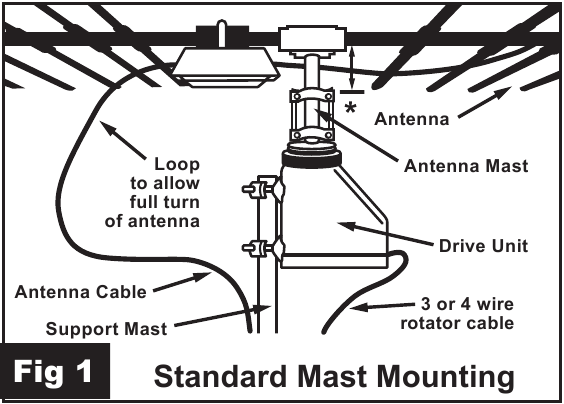 *

Antenna

Antenna Mast

Loop to allow full turn of antenna

Drive Unit

Antenna Cable

Support Mast

3 or 4 wire rotator cable

Fig 1

Standard Mast Mounting