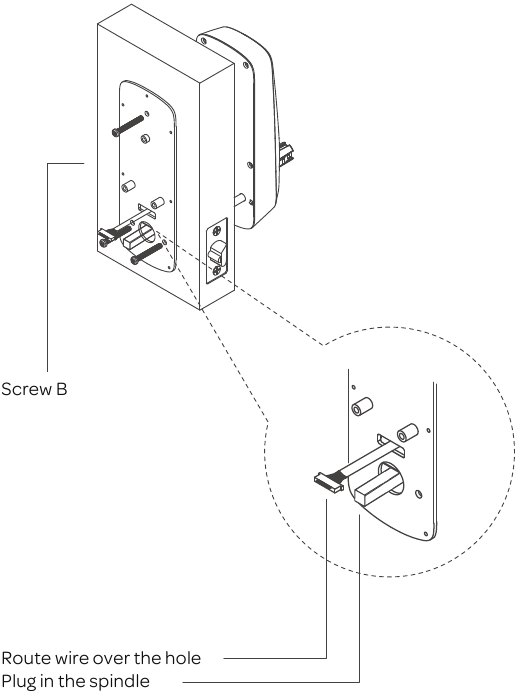 Screw B

Route wire over the hole
Plug in the spindle