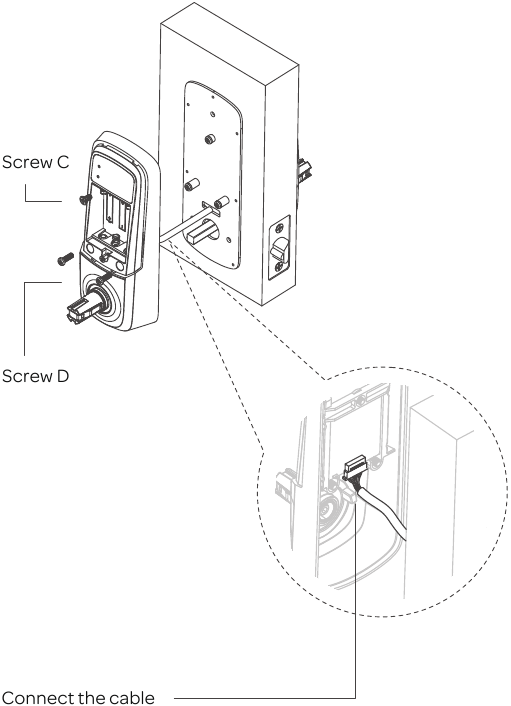 Screw C

Screw D

Connect the cable