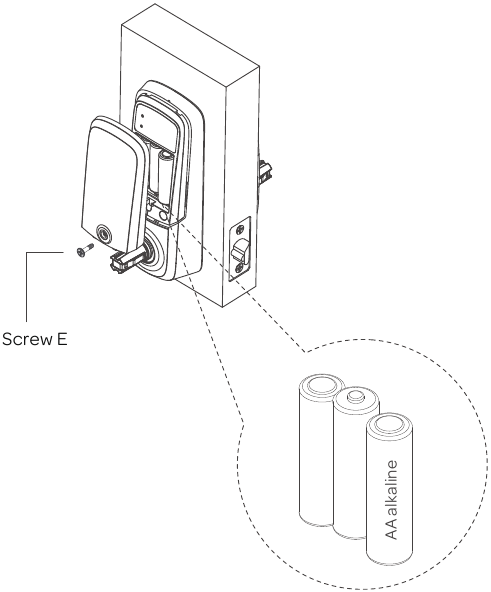 Screw E

AA alkaline