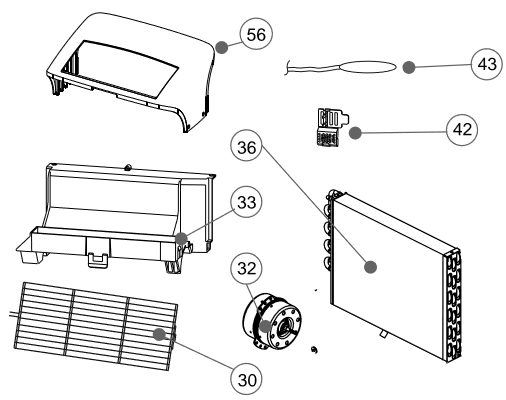 56
43
42
36
33
32
30