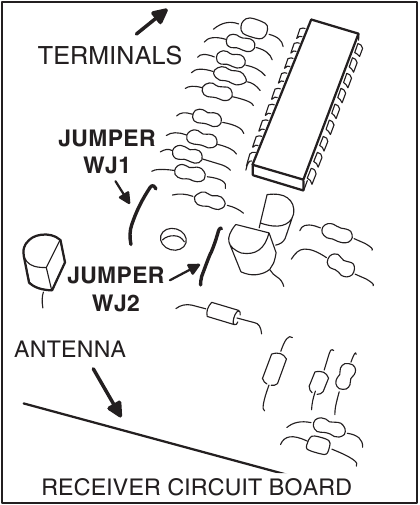 TERMINALS

JUMPER
WJ1

JUMPER
WJ2

ANTENNA

RECEIVER CIRCUIT BOARD