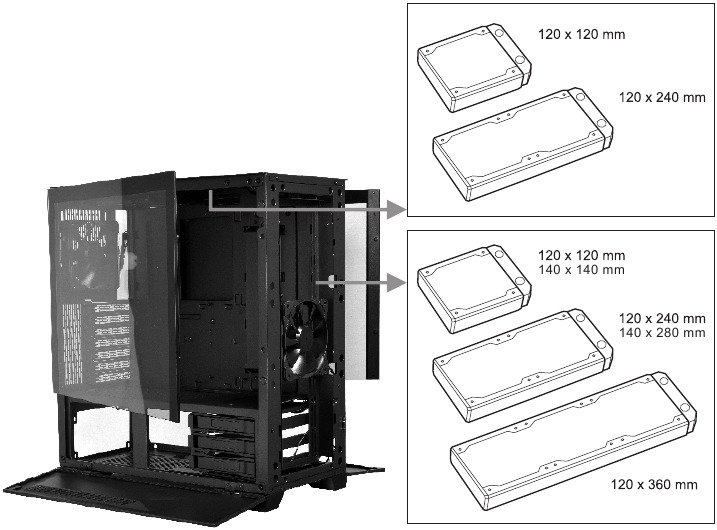 120 x 120 mm

120 x 240 mm

120 x 120 mm
140 x 140 mm

120 x 240 mm
140 x 280 mm

120 x 360 mm