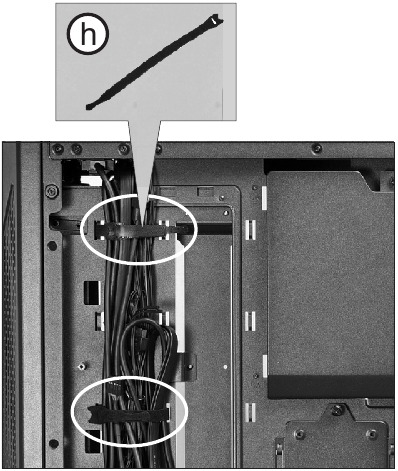 h