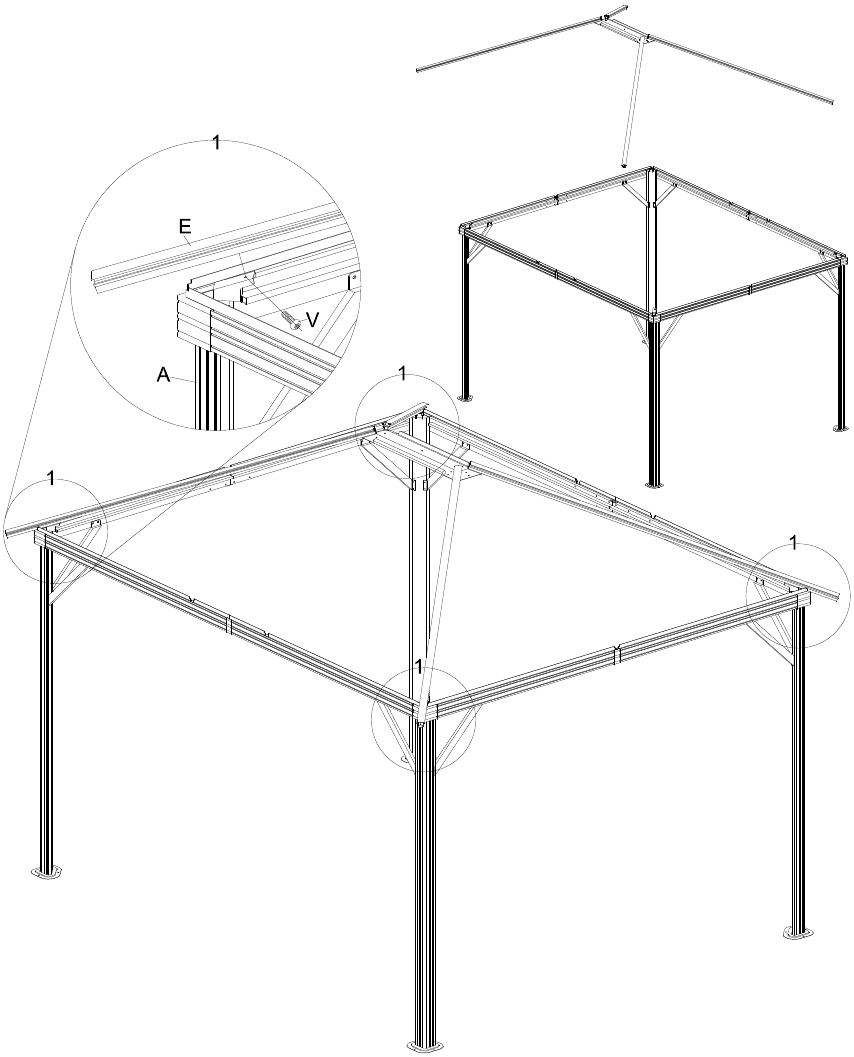 1
E
V
A
1
1
1
1