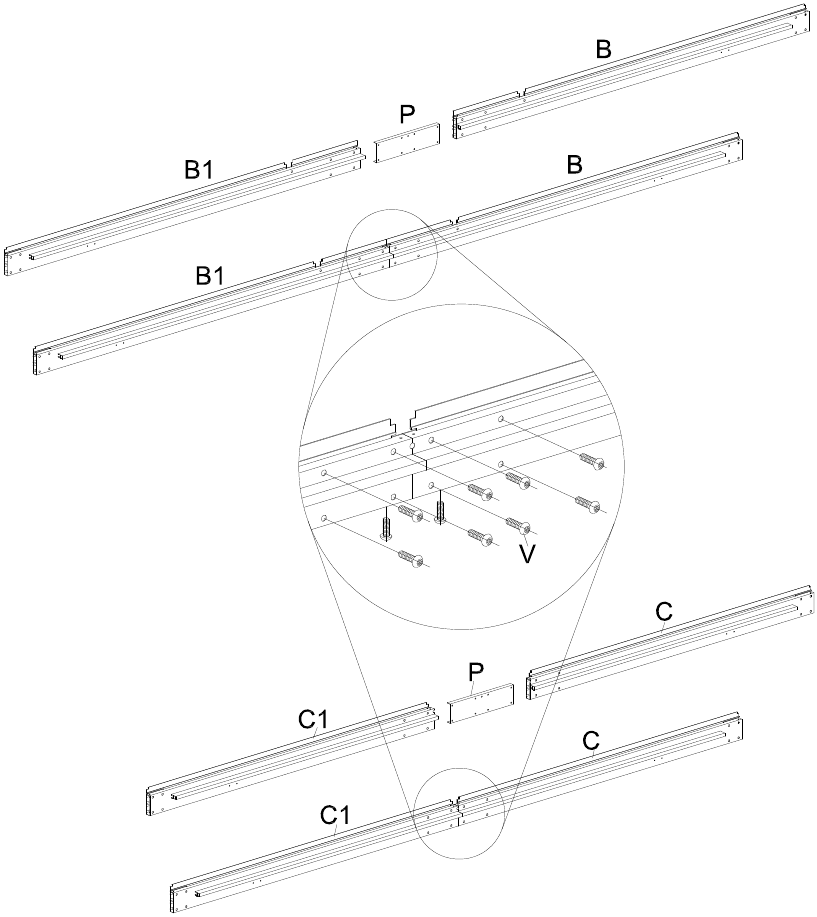 B
P
B1
B
B1
V
C
P
C1
C
C1