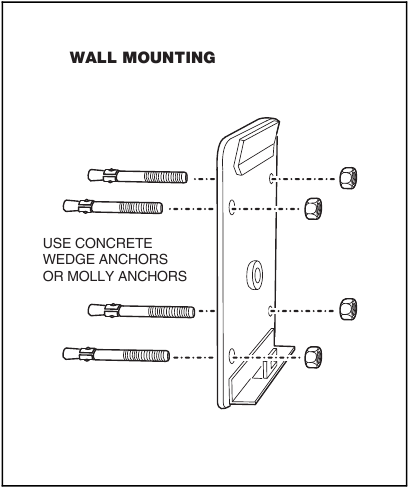 WALL MOUNTING

USE CONCRETE WEDGE ANCHORS OR MOLLY ANCHORS