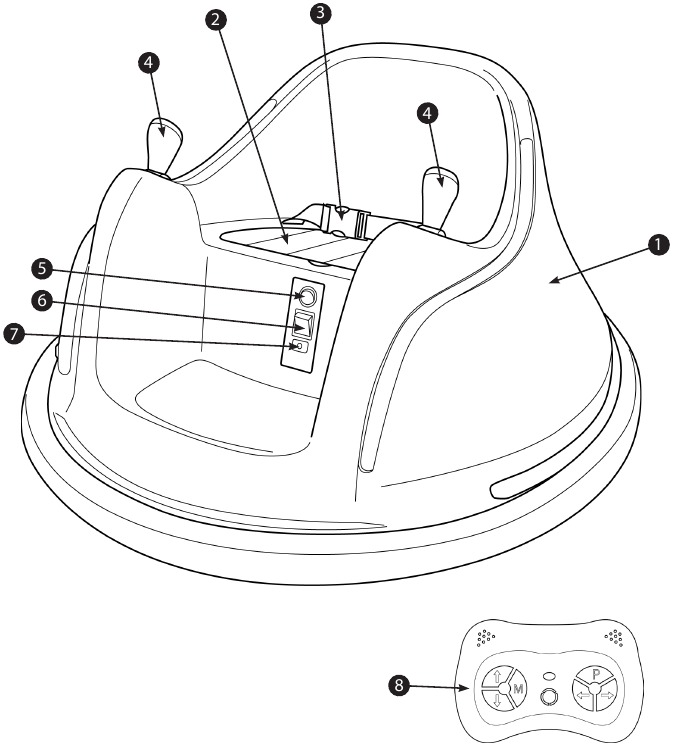 4
2
3
4
1
5
6
7
8
M
P