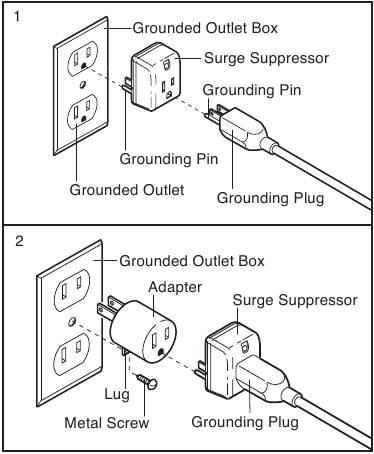 1

Grounded Outlet Box

Surge Suppressor

Grounding Pin

Grounding Pin

Grounded Outlet

Grounding Plug

2

Grounded Outlet Box

Adapter

Surge Suppressor

Lug

Metal Screw

Grounding Plug