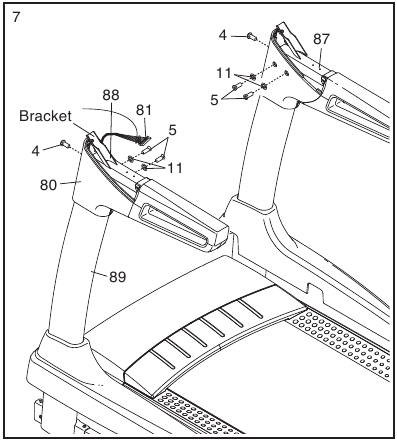 7

4

87

11

5

88

81

Bracket

5

4

11

80

89