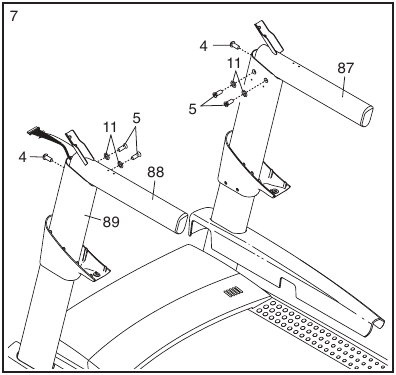 7

4
11
87
5
11
5
4
88
89