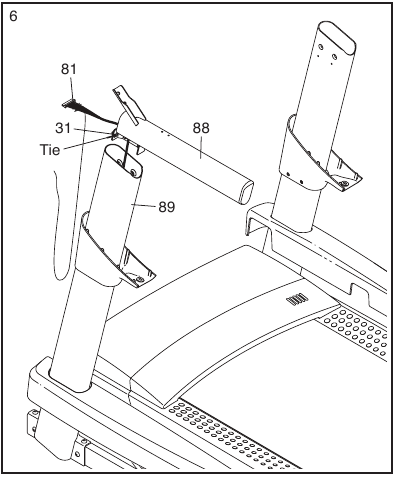 6

81

31

Tie

88

89