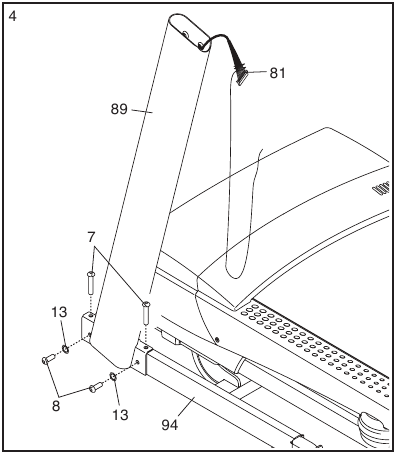 4

81

89

7

13

8

13

94