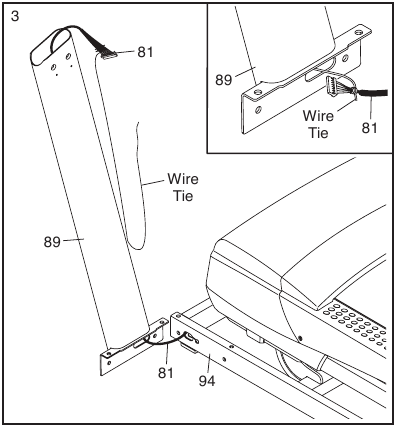 3

81

89

Wire Tie

81

Wire Tie

89

81

94