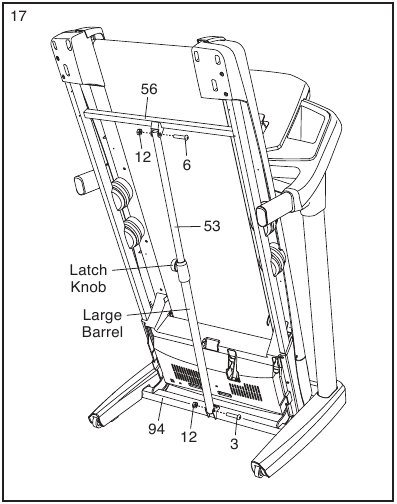 17

56

12

6

53

Latch Knob

Large Barrel

94

12

3