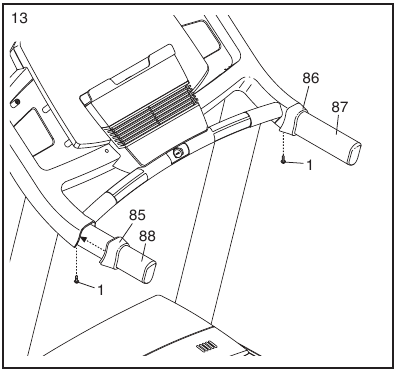 13

86

87

1

85

88

1