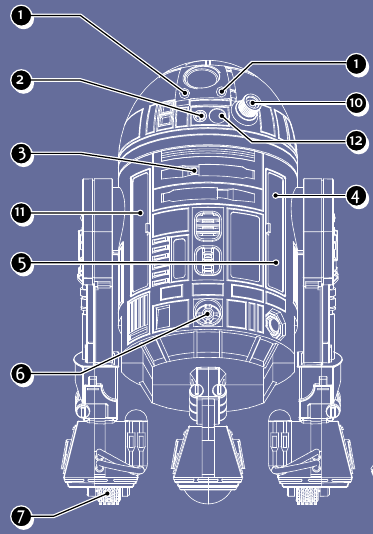 1
1
2
10
12
3
4
11
5
6
7