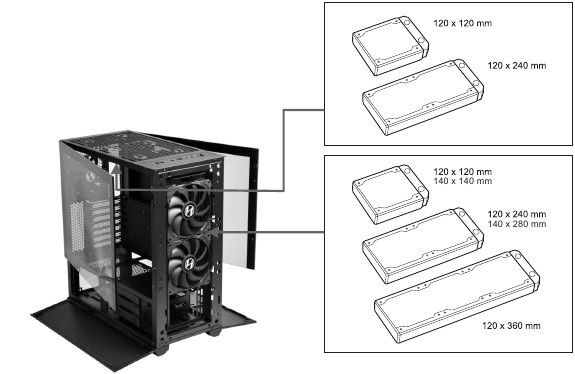 120 x 120 mm

120 x 240 mm

120 x 120 mm
140 x 140 mm

120 x 240 mm
140 x 280 mm

120 x 360 mm