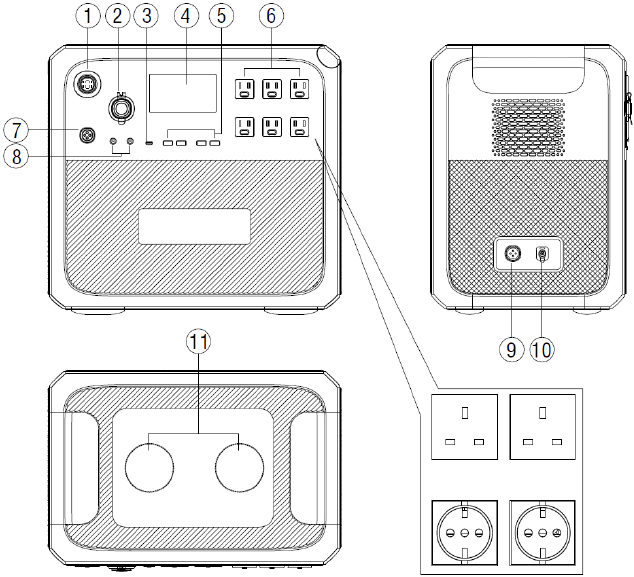 1
2
3
4
5
6
7
8
9
10
11