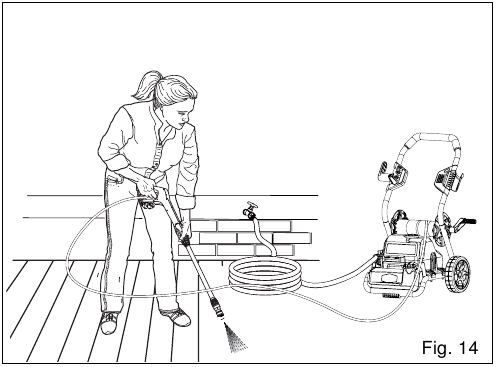 Fig. 14