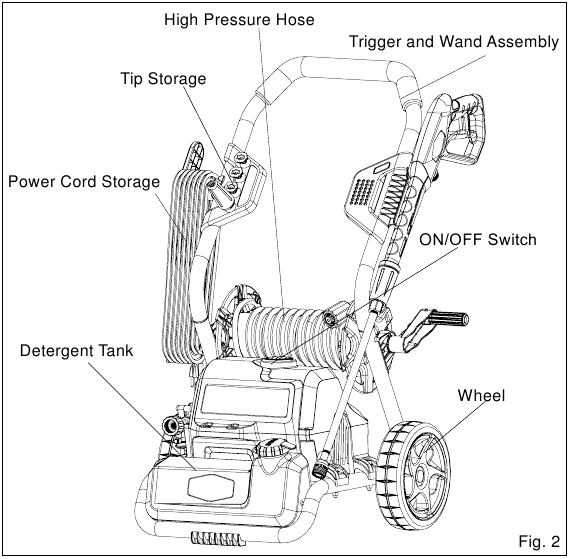 High Pressure Hose

Trigger and Wand Assembly

Tip Storage

Power Cord Storage

ON/OFF Switch

Detergent Tank

Wheel

Fig. 2