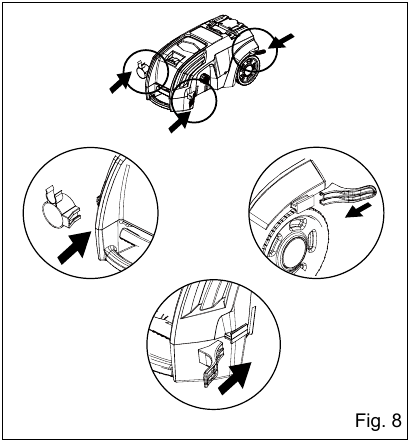 Fig. 8