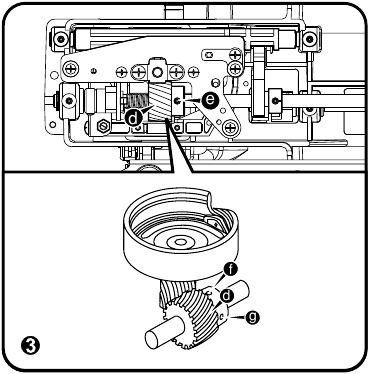 e
d
f
d
g
3