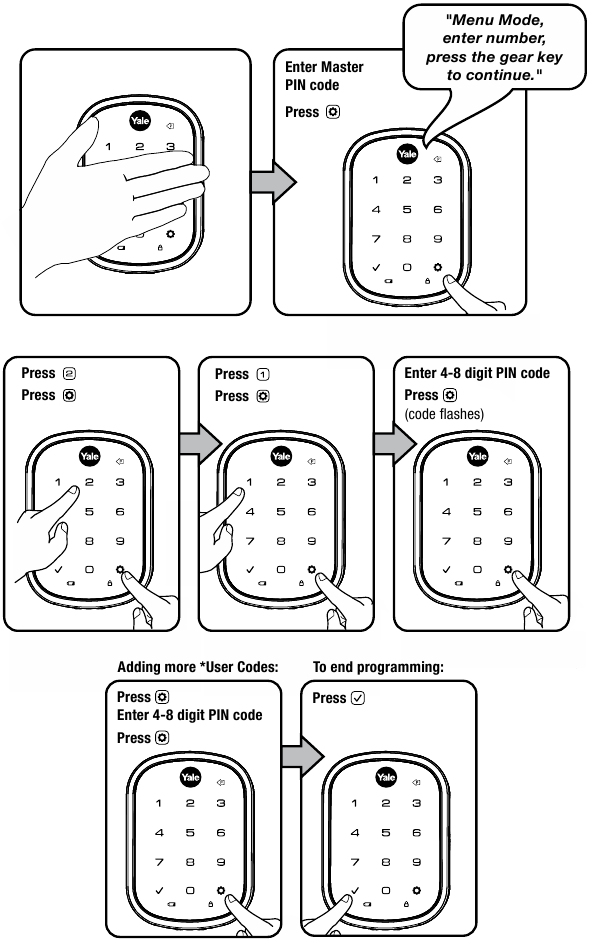 Yale
1 2 3

Enter Master PIN code

Press ⚙

"Menu Mode, enter number, press the gear key to continue."

Yale
1 2 3
4 5 6
7 8 9
✓ 0 ⚙

Press 2

Press ⚙

Yale
1 2 3
5 6
8 9
✓ 0 ⚙

Press 1

Press ⚙

Yale
1 2 3
4 5 6
7 8 9
✓ 0 ⚙

Enter 4-8 digit PIN code

Press ⚙

(code flashes)

Yale
1 2 3
4 5 6
7 8 9
✓ 0 ⚙

Adding more *User Codes:

Press ⚙

Enter 4-8 digit PIN code

Press ⚙

Yale
1 2 3
4 5 6
7 8 9
✓ 0 ⚙

To end programming:

Press ✓

Yale
1 2 3
4 5 6
7 8 9
✓ 0 ⚙