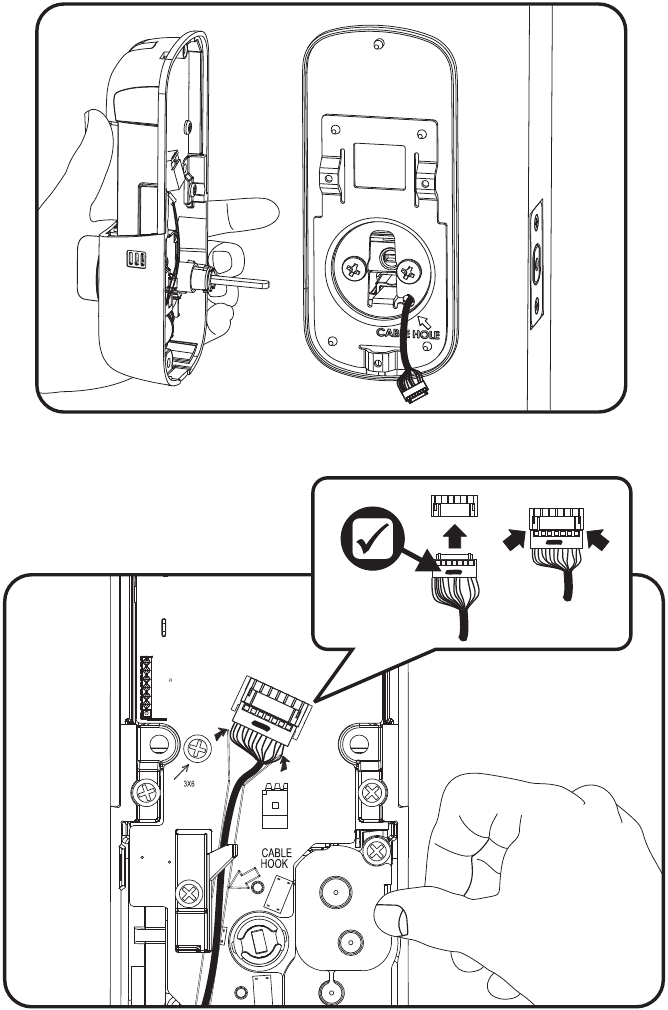 CABLE HOLE

3X6

CABLE HOOK