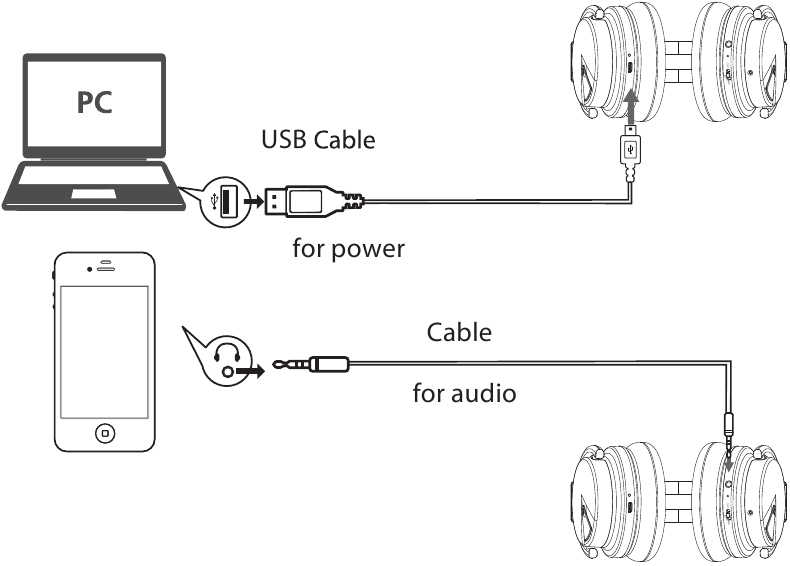 PC

USB Cable

for power

Cable

for audio