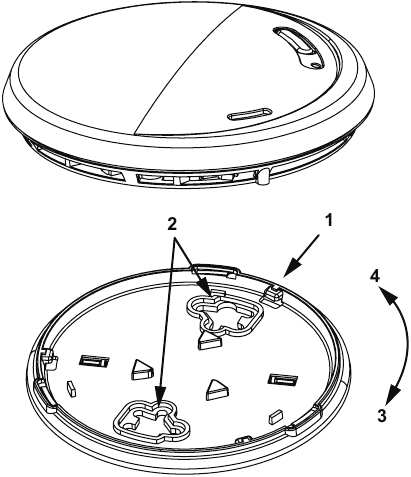 2

1

4

3