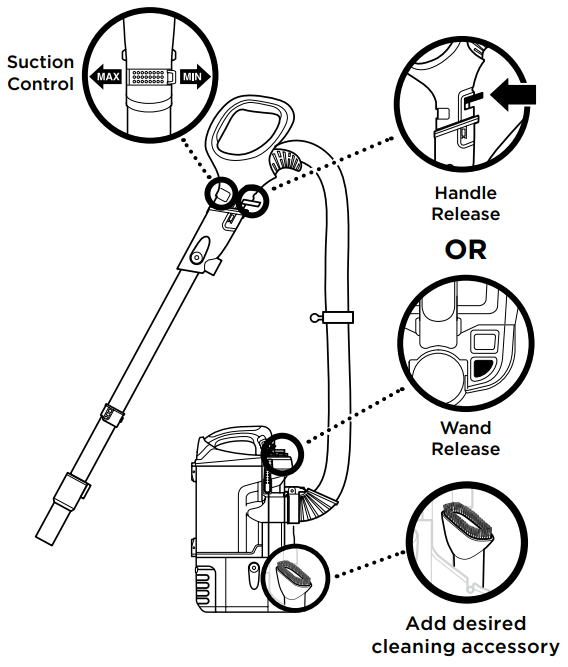 Suction Control

MAX

MIN

Handle Release

OR

Wand Release

Add desired cleaning accessory