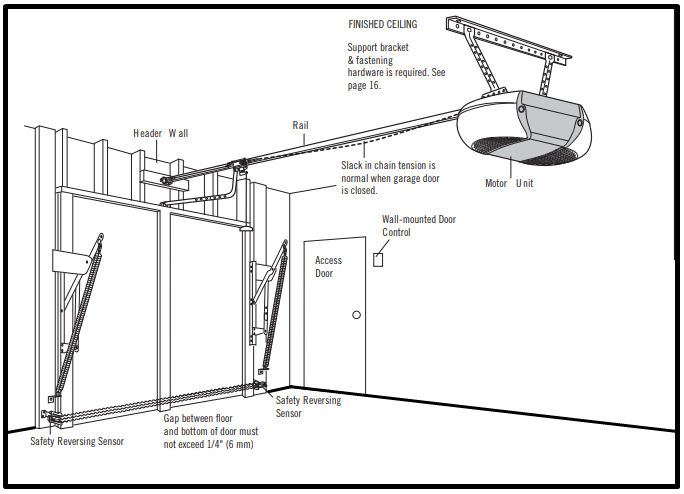 FINISHED CEILING

Support bracket & fastening hardware is required. See page 16.

Header Wall

Rail

Slack in chain tension is normal when garage door is closed.

Motor Unit

Wall-mounted Door Control

Access Door

Safety Reversing Sensor

Gap between floor and bottom of door must not exceed 1/4" (6 mm)

Safety Reversing Sensor