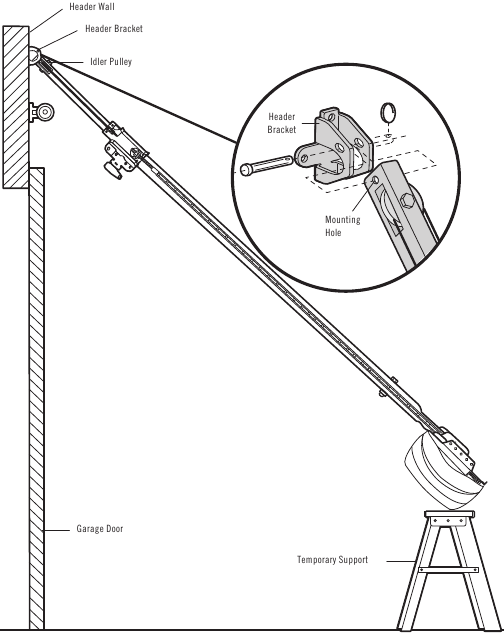 Header Wall
Header Bracket
Idler Pulley
Header Bracket
Mounting Hole
Garage Door
Temporary Support