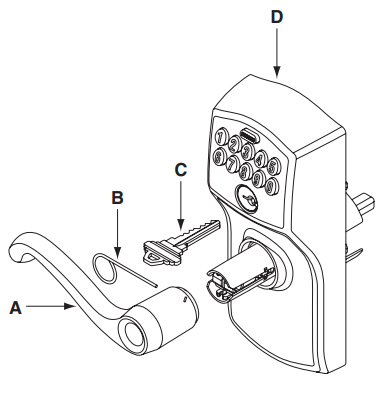 D

1 2 3 4 5
6 7 8 9 0

C

B

A