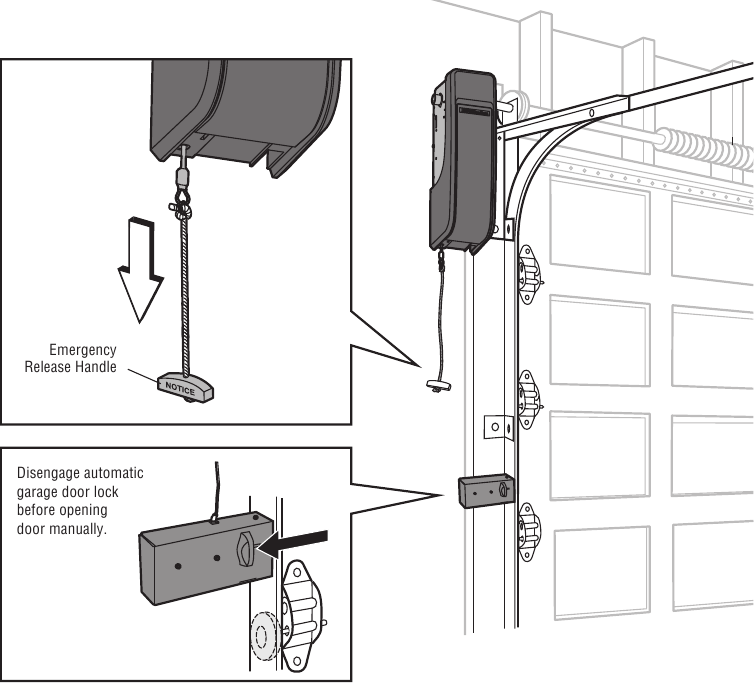 Emergency Release Handle

NOTICE

Disengage automatic garage door lock before opening door manually.