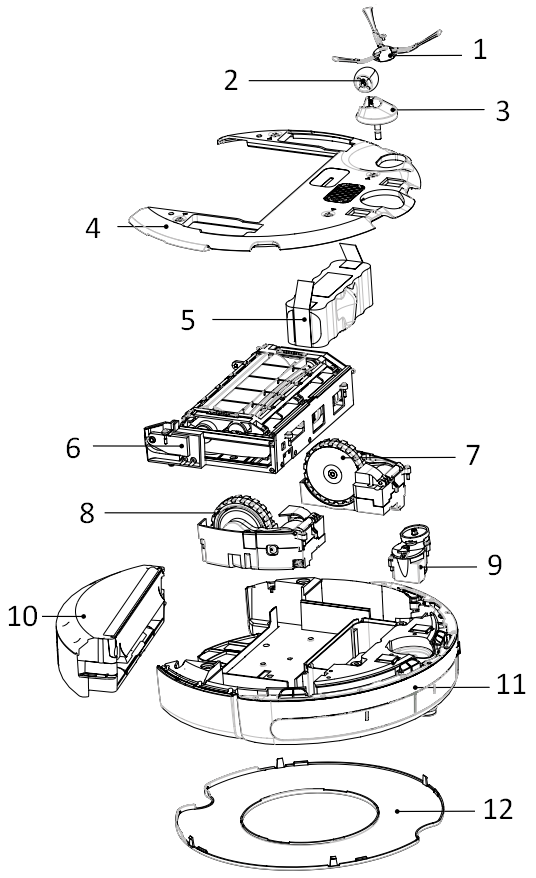 1
2
3
4
5
6
7
8
9
10
11
12