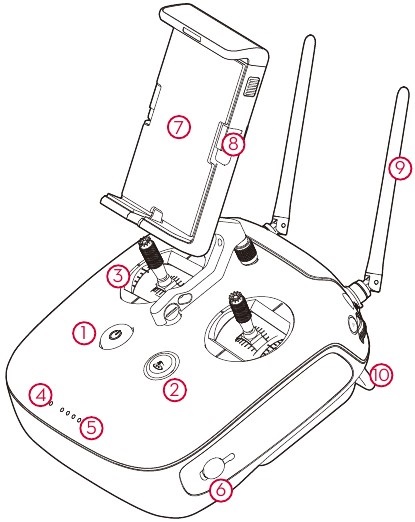 7
8
9
3
1
2
10
4
5
6